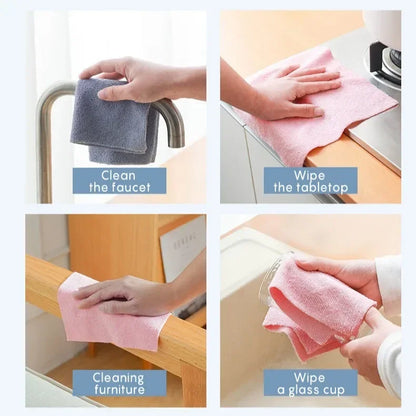 Clean the faucet

Wipe the tabletop

Cleaning furniture

Wipe a glass cup